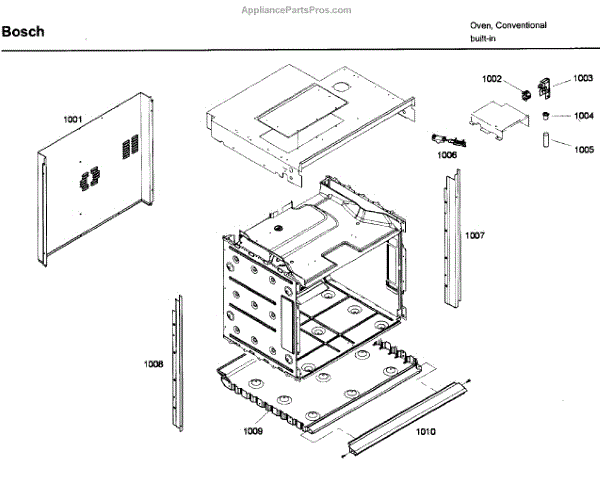 AppliancePartsPros.com

Bosch

Oven, Conventional
built-in

1001

1002

1003

1004

1005

1006

1007

1008

1009

1010