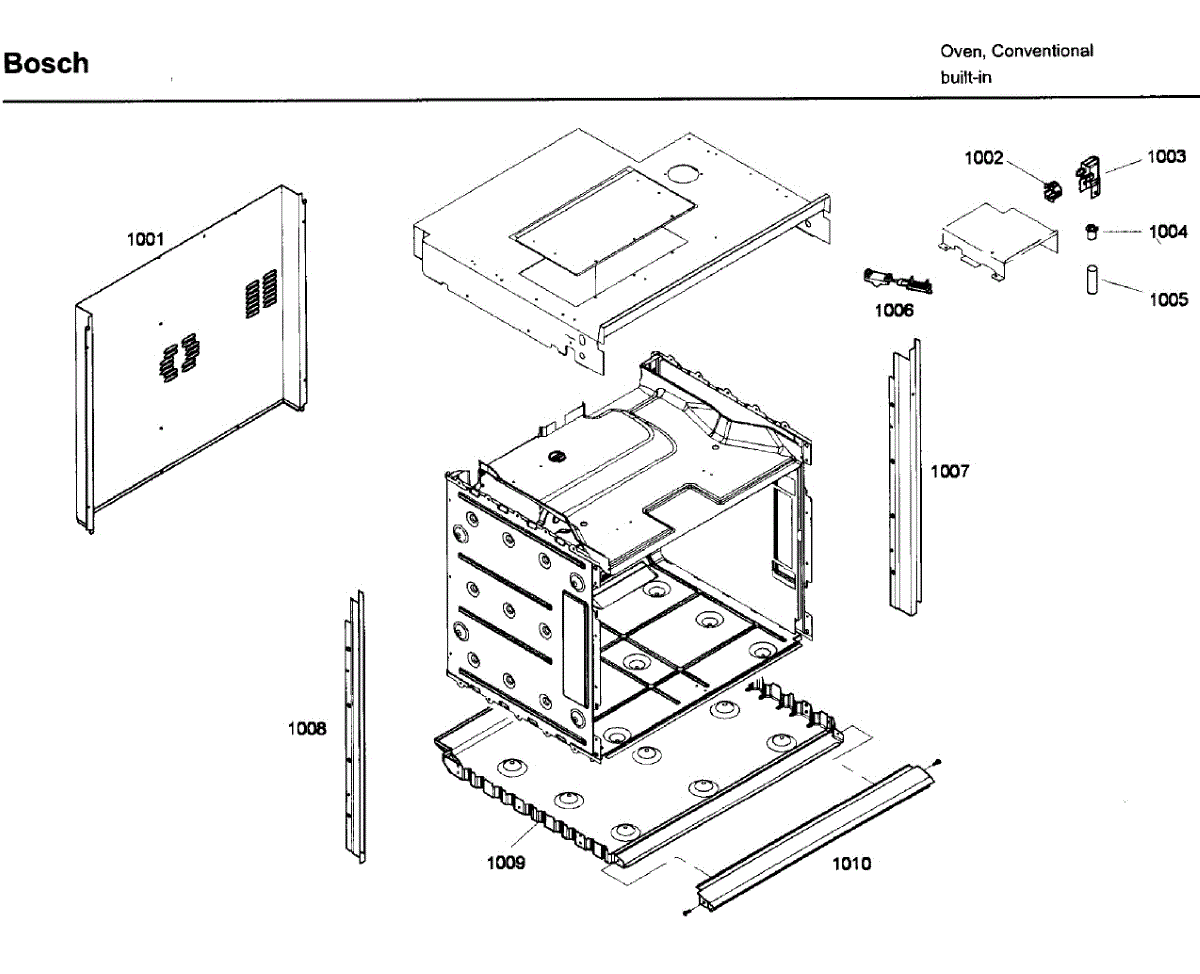 Bosch

Oven, Conventional
built-in

1001

1002

1003

1004

1005

1006

1007

1008

1009

1010