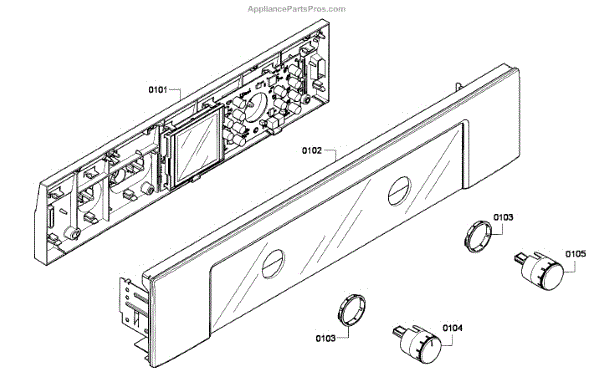 AppliancePartsPros.com

0101

0102

0103

0105

0103

0104