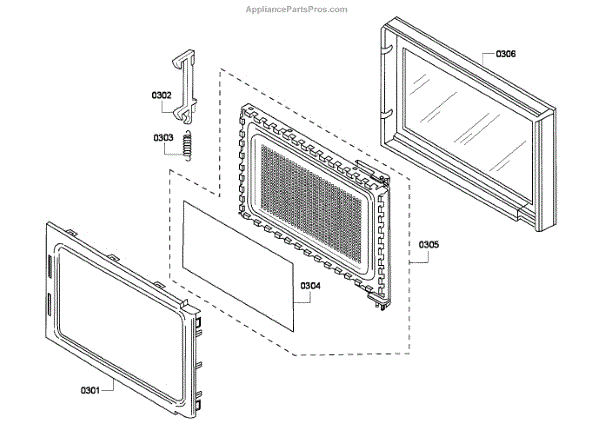 AppliancePartsPros.com

0306

0302

0303

0305

0304

0301