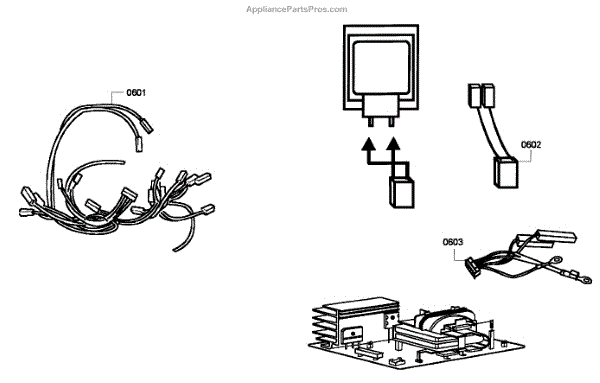 AppliancePartsPros.com

0601

0602

0603