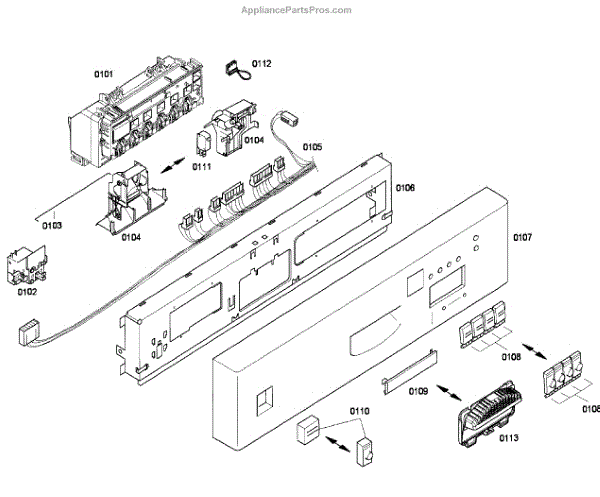 AppliancePartsPros.com

0101

0112

0104

0105

0111

0106

0103

0104

0107

0102

0108

0109

0108

0110

0113