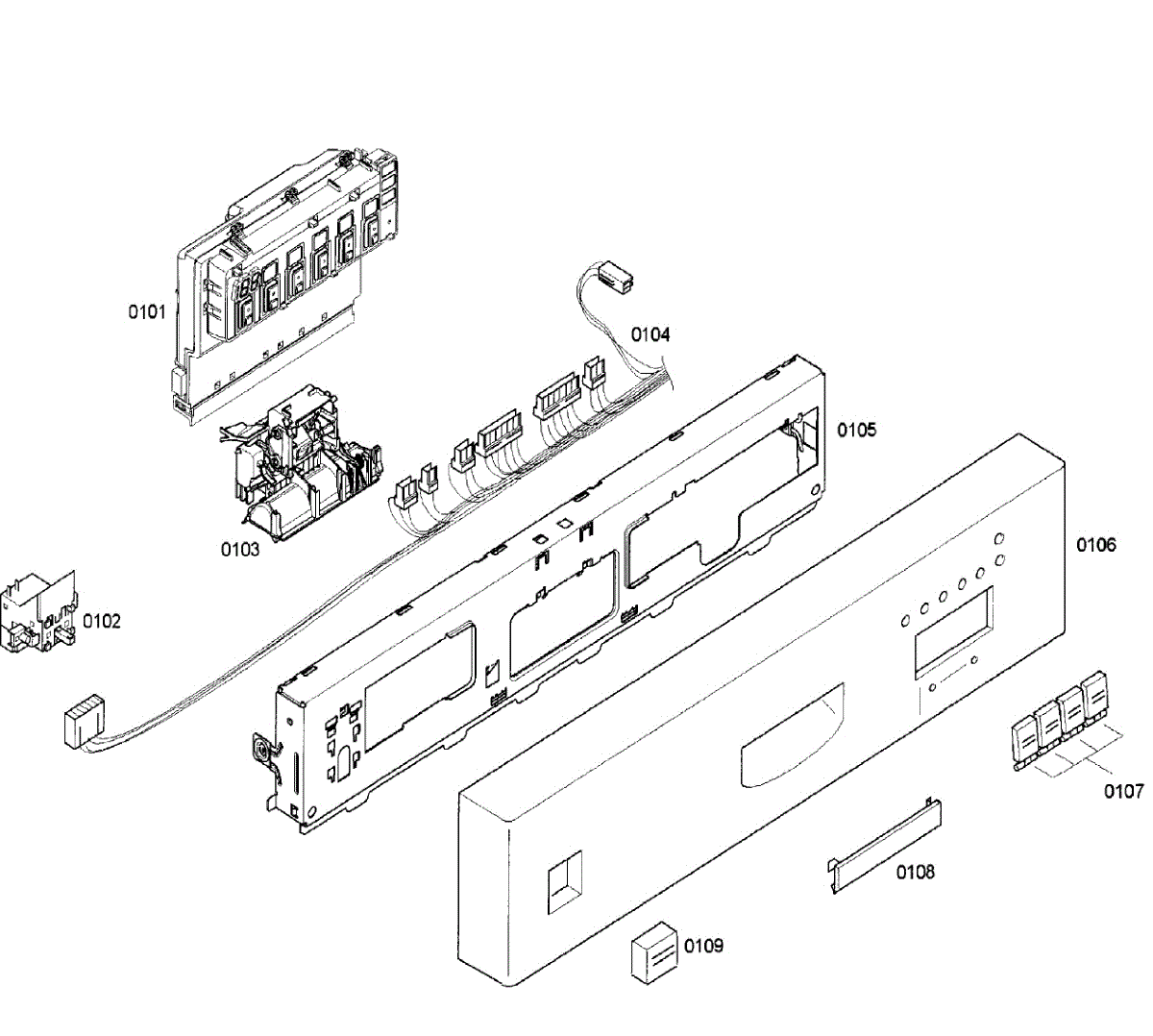 0101
0104
0105
0103
0106
0102
0107
0108
0109