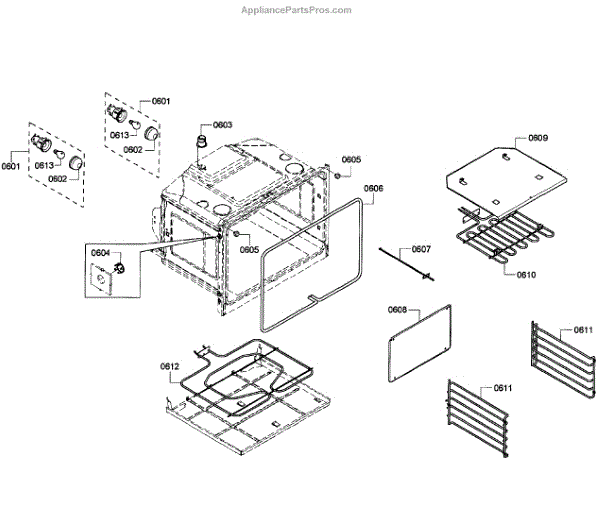 AppliancePartsPros.com

0601
0613
0602
0601
0613
0602
0603
0605
0606
0609
0604
0605
0607
0610
0608
0611
0612
0611