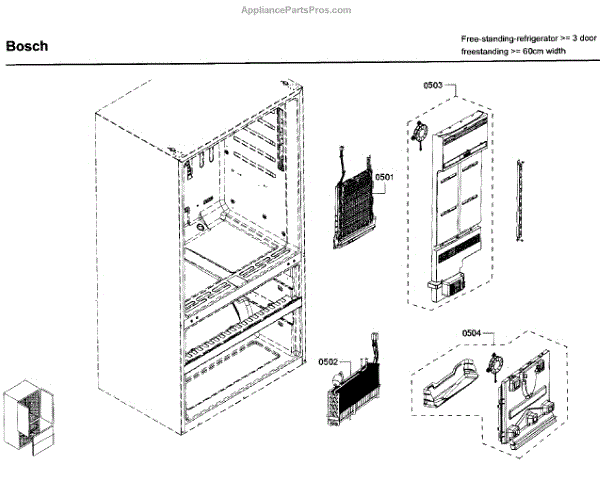 AppliancePartsPros.com

Bosch

Free-standing-refrigerator >= 3 door
freestanding >= 60cm width

0503

0501

0502

0504