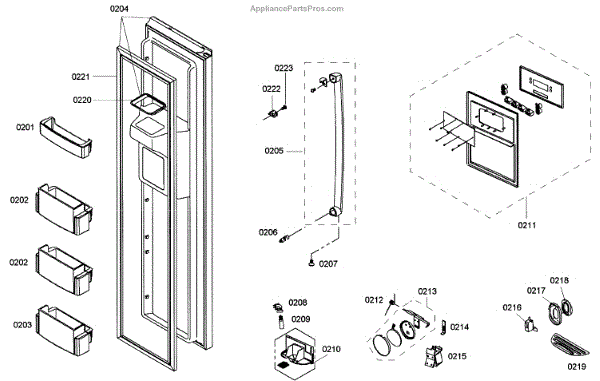 AppliancePartsPros.com

0204
0221
0220
0201
0202
0202
0203
0223
0222
0205
0206
0207
0211
0208
0209
0210
0212
0213
0214
0215
0216
0217
0218
0219