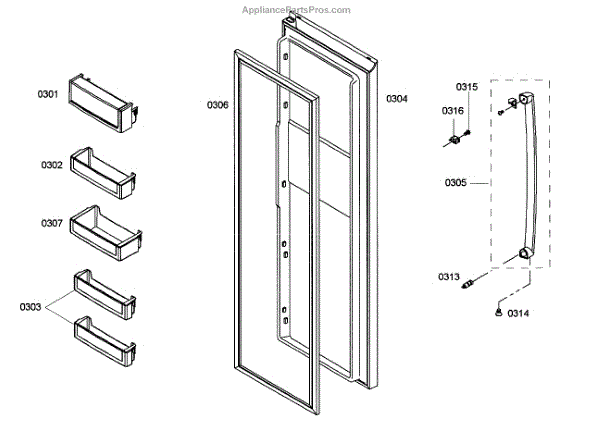 AppliancePartsPros.com

0301

0302

0307

0303

0306

0304

0315

0316

0305

0313

0314