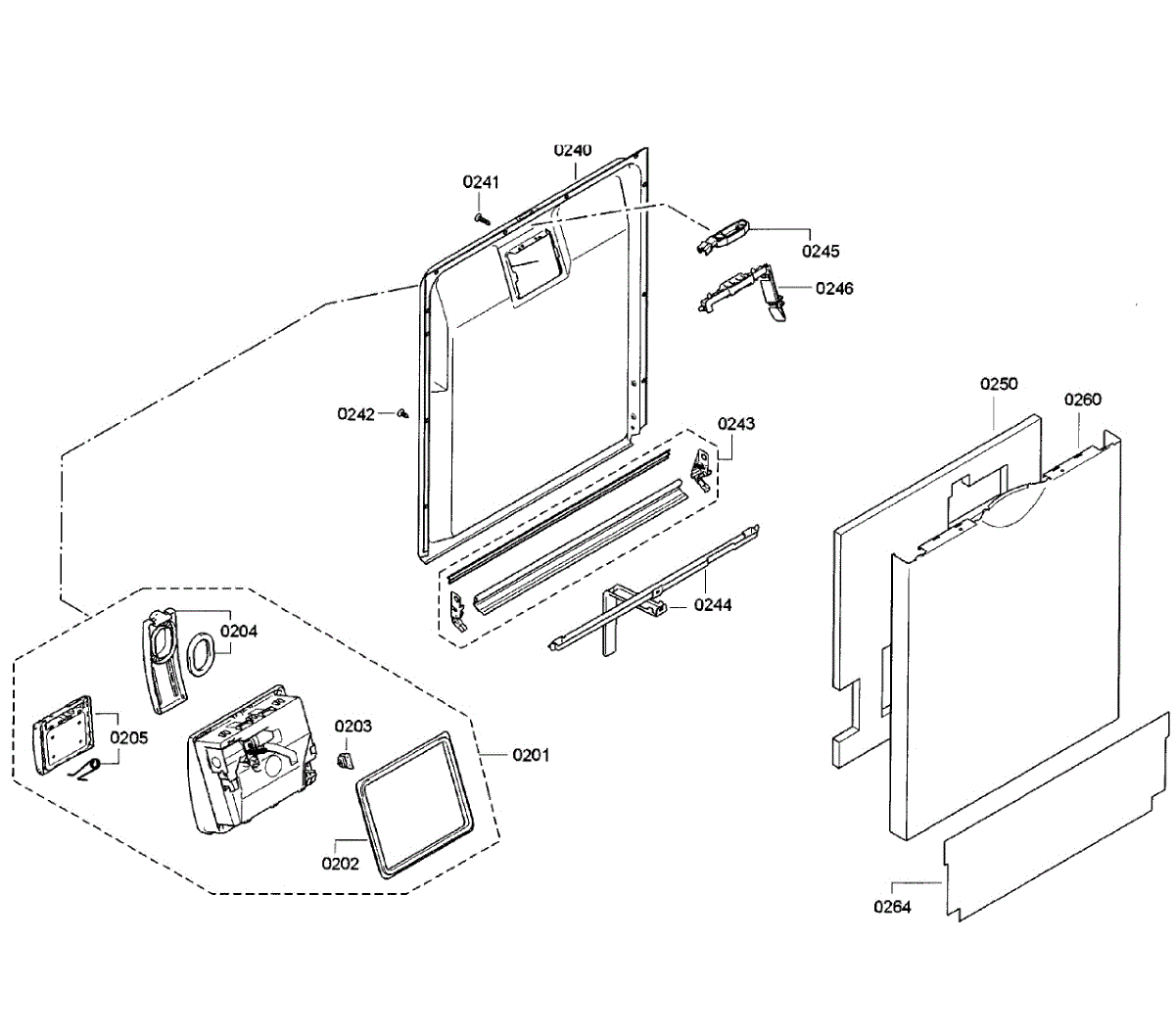 0240
0241
0245
0246
0242
0243
0250
0260
0244
0204
0205
0203
0201
0202
0264