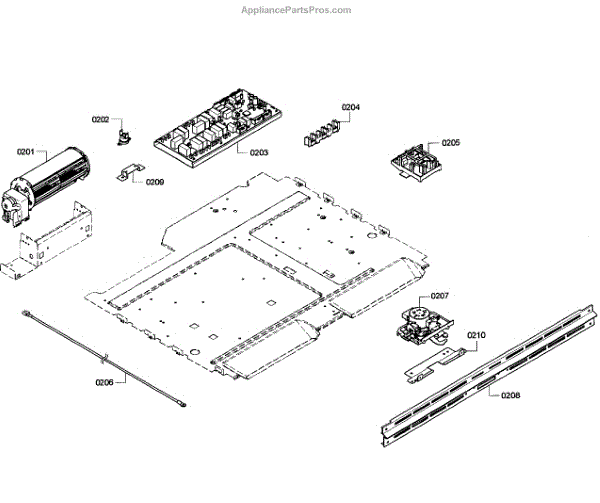 AppliancePartsPros.com

0202
0204
0201
0203
0205
0209
0207
0210
0206
0208