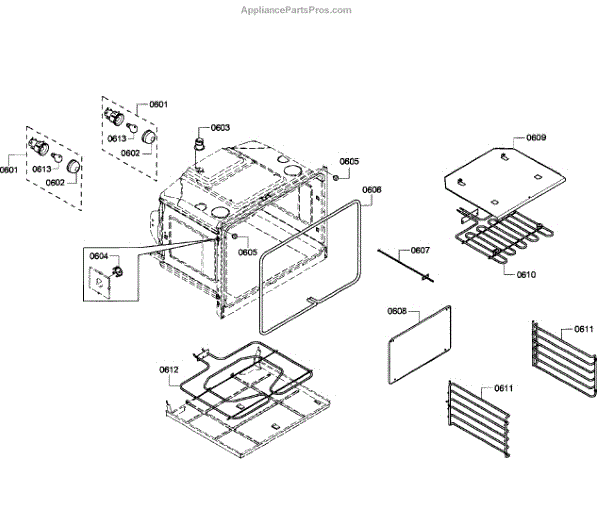 AppliancePartsPros.com

0601
0613
0602
0601
0613
0602
0603
0605
0606
0609
0604
0605
0607
0610
0608
0611
0612
0611