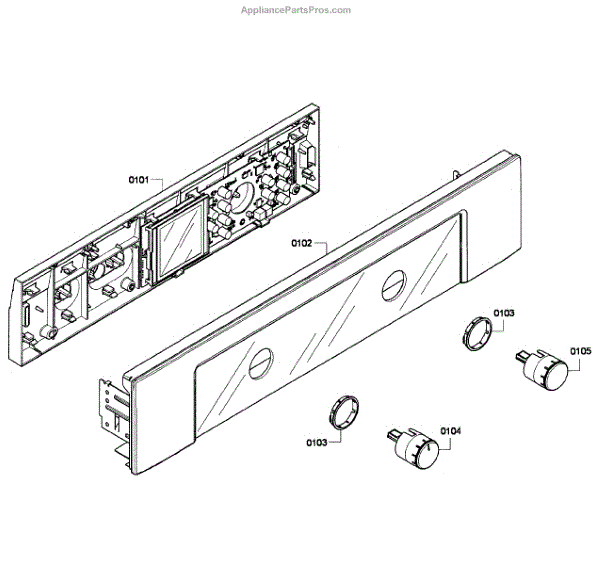 AppliancePartsPros.com

0101

0102

0103

0105

0103

0104