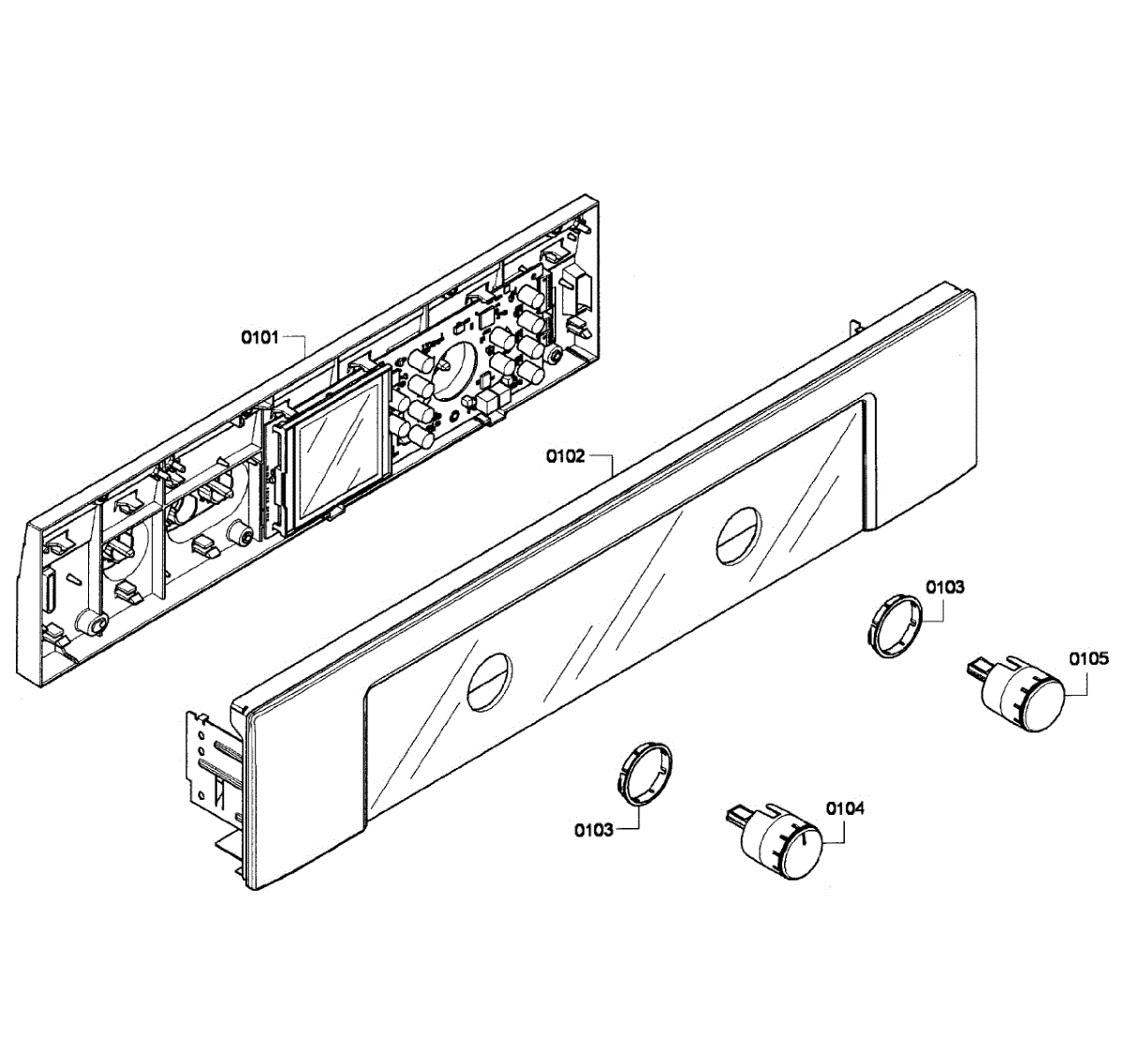 0101

0102

0103

0105

0103

0104