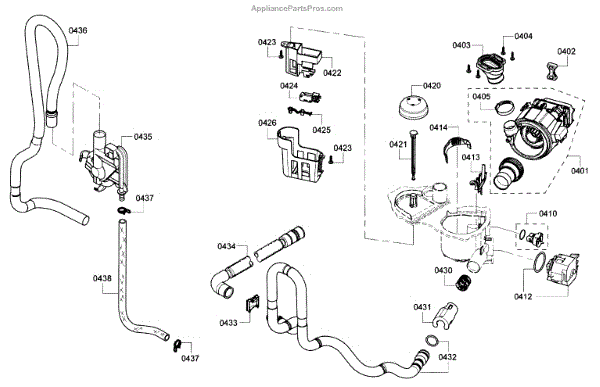 AppliancePartsPros.com

0436
0435
0437
0438
0437
0423
0422
0424
0425
0426
0423
0434
0433
0420
0421
0414
0413
0403
0404
0402
0405
0401
0410
0412
0430
0431
0432