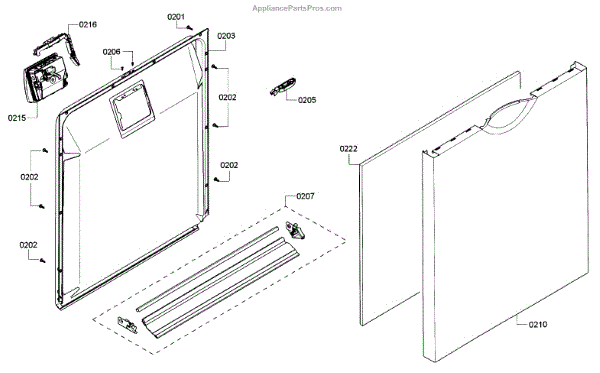 AppliancePartsPros.com

0216

0201

0203

0206

0202

0205

0215

0222

0202

0202

0207

0202

0210