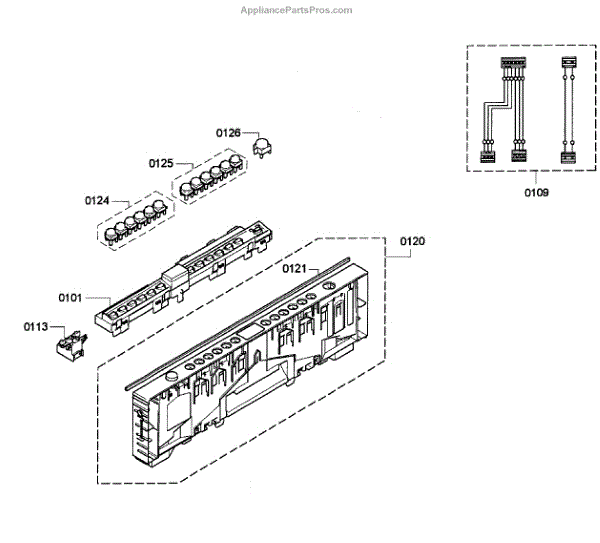 AppliancePartsPros.com

0126

0125

0124

0109

0120

0121

0101

0113