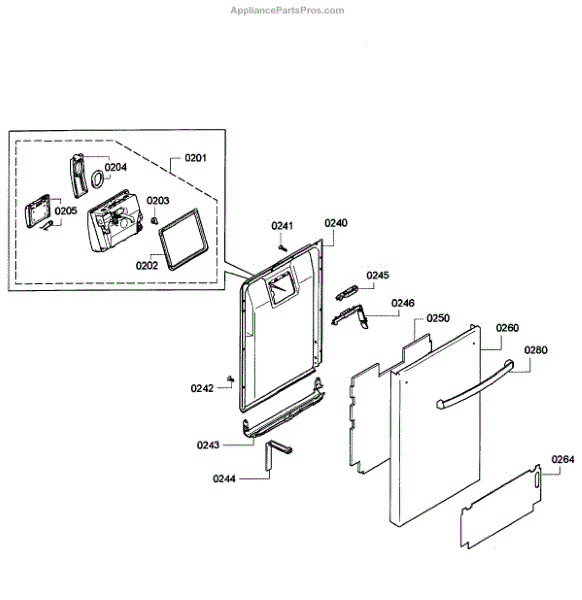 AppliancePartsPros.com

0201
0204
0205
0203
0202
0241
0240
0245
0246
0250
0260
0280
0242
0243
0244
0264