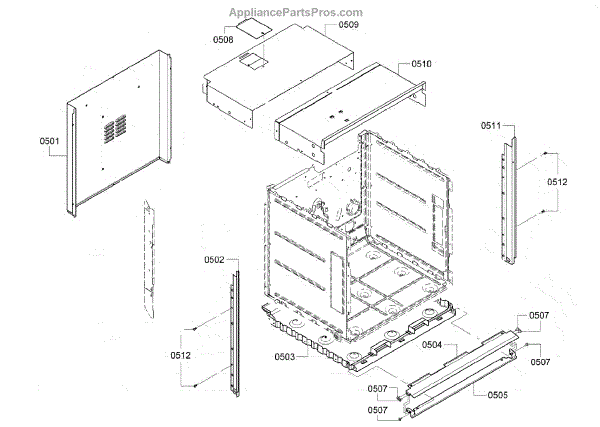 AppliancePartsPros.com

0508
0509
0510
0501
0511
0512
0502
0512
0503
0504
0507
0507
0507
0505
0507