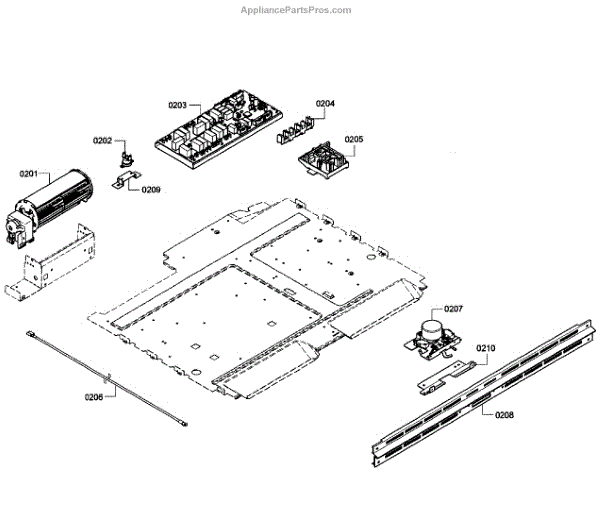 AppliancePartsPros.com

0203
0204
0202
0205
0201
0209
0207
0210
0206
0208