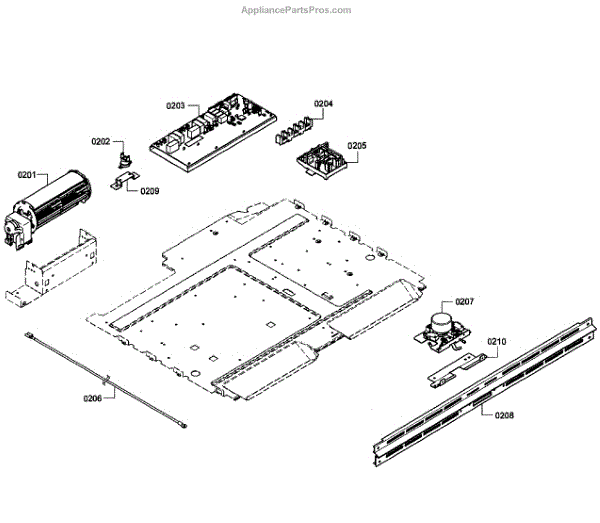 AppliancePartsPros.com

0203
0204
0202
0205
0201
0209
0207
0210
0206
0208