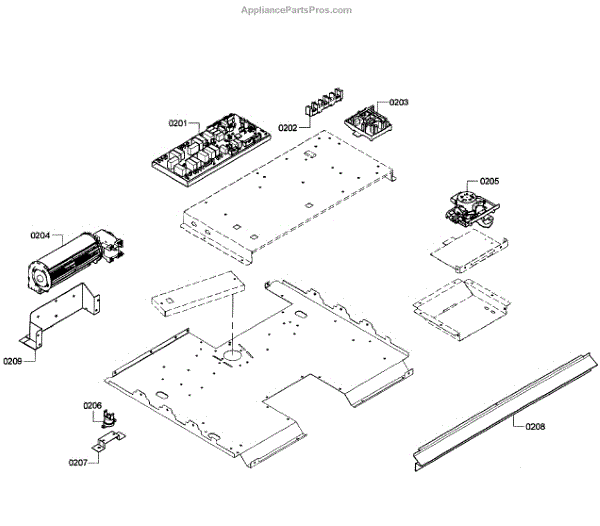 AppliancePartsPros.com

0201
0202
0203
0205
0204
0209
0206
0207
0208