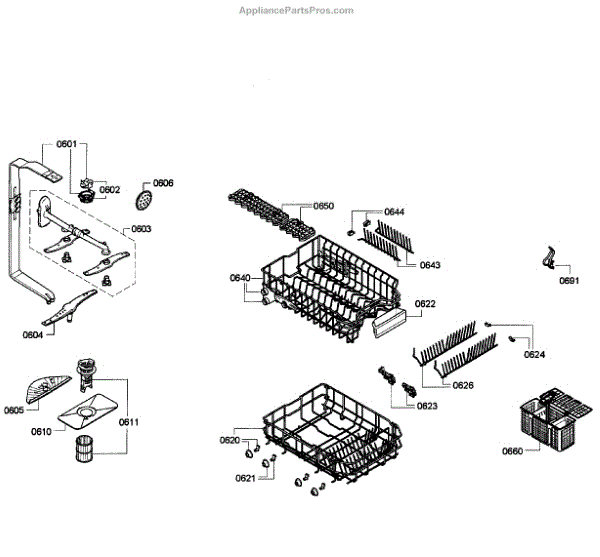 AppliancePartsPros.com

0601
0602
0606
0603
0604
0650
0644
0643
0691
0640
0622
0624
0626
0623
0605
0610
0611
0620
0621
0660