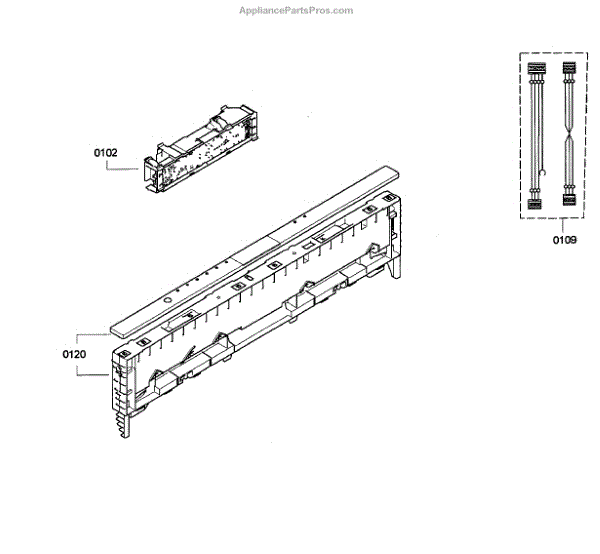 AppliancePartsPros.com

0102

0109

0120