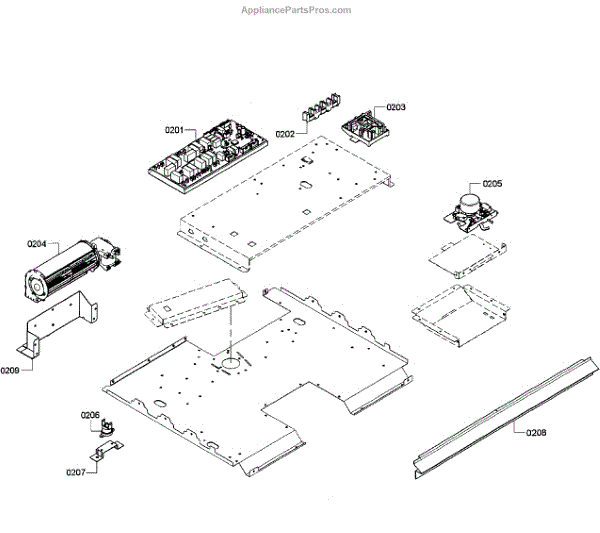 AppliancePartsPros.com

0201
0202
0203
0205
0204
0209
0206
0207
0208