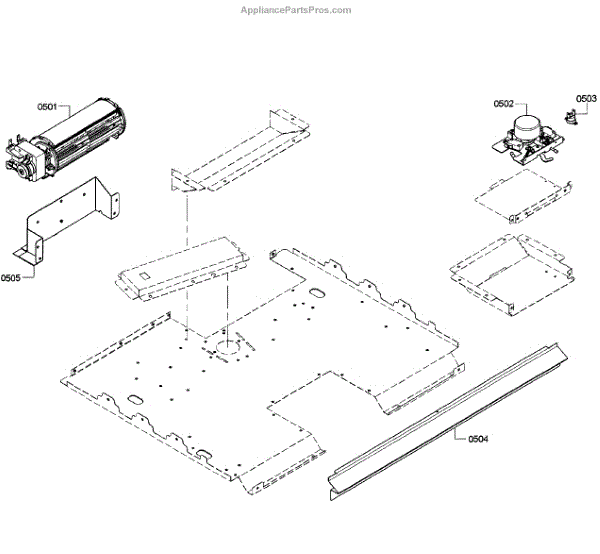 AppliancePartsPros.com

0501

0502

0503

0505

0504