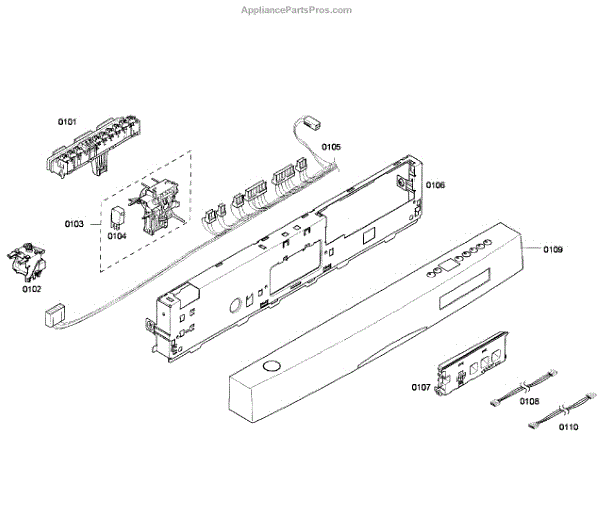 AppliancePartsPros.com

0101

0105

0106

0103

0104

0109

0102

0107

0108

0110