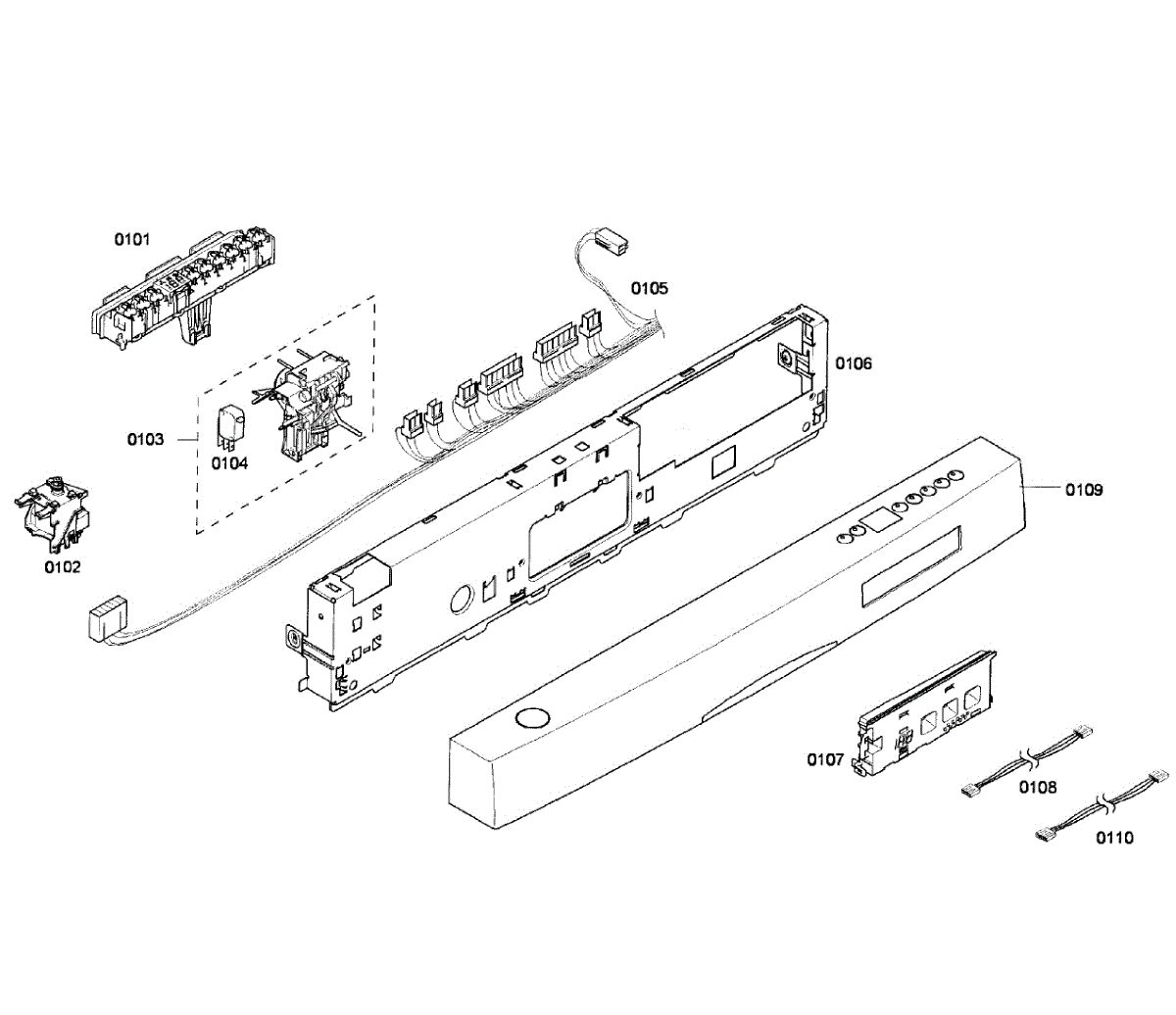 0101

0105

0106

0103

0104

0109

0102

0107

0108

0110