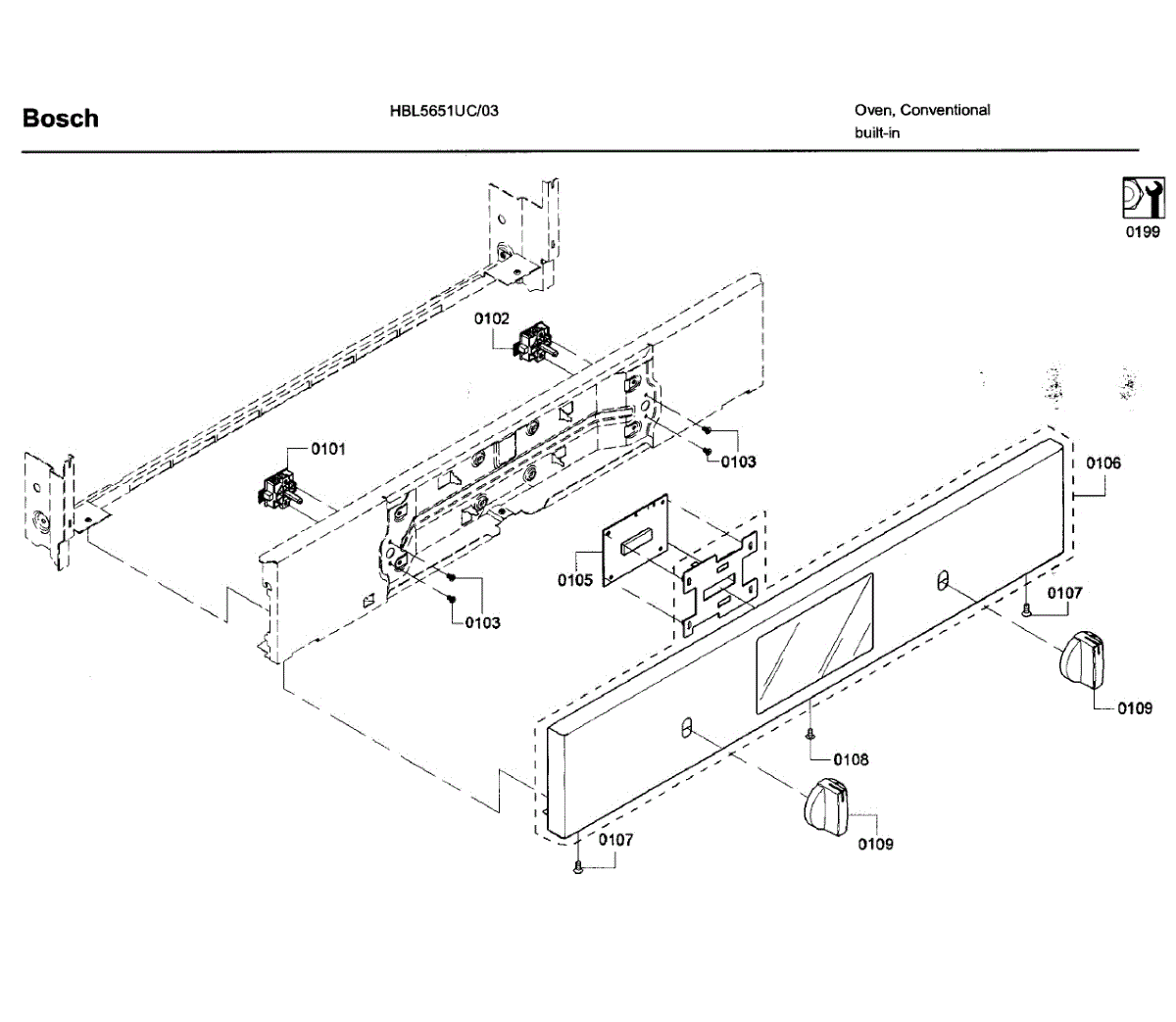 Bosch

HBL5651UC/03

Oven, Conventional
built-in

0199

0102

0101

0103

0106

0105

0103

0107

0109

0108

0109

0107