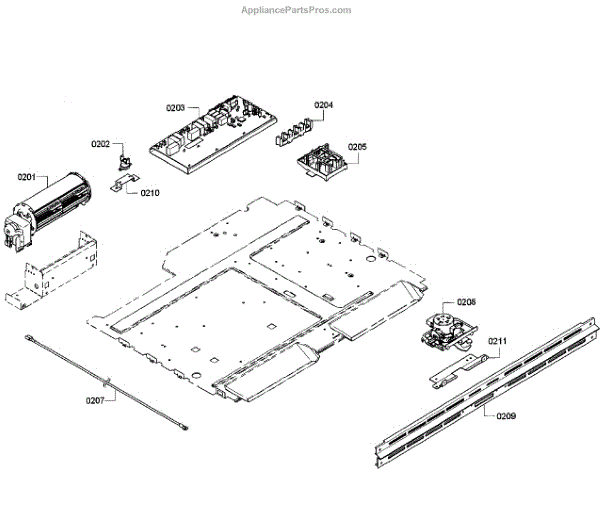 AppliancePartsPros.com

0203
0204
0202
0205
0201
0210
0208
0211
0207
0209