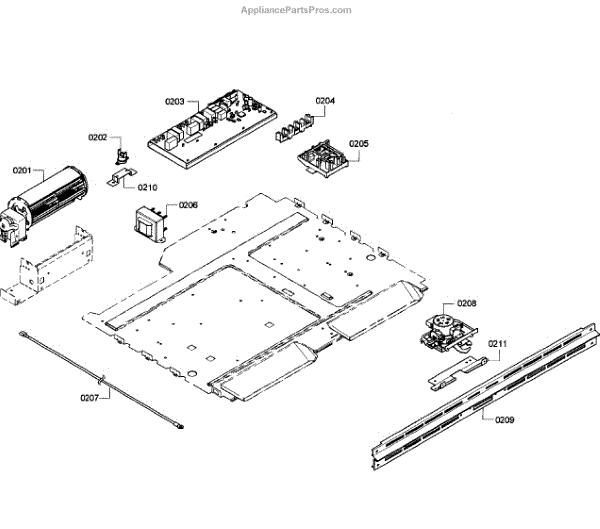 AppliancePartsPros.com

0203
0204
0202
0205
0201
0210
0206
0208
0211
0207
0209