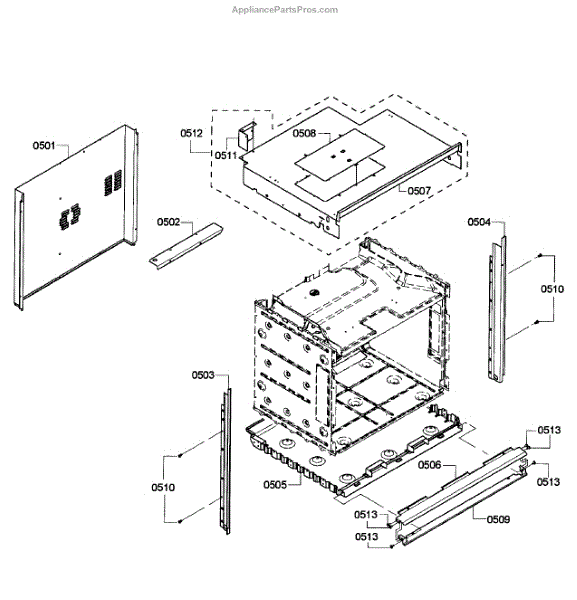 AppliancePartsPros.com

0501
0512
0511
0508
0507
0502
0504
0510
0503
0510
0505
0506
0513
0513
0513
0509
0513