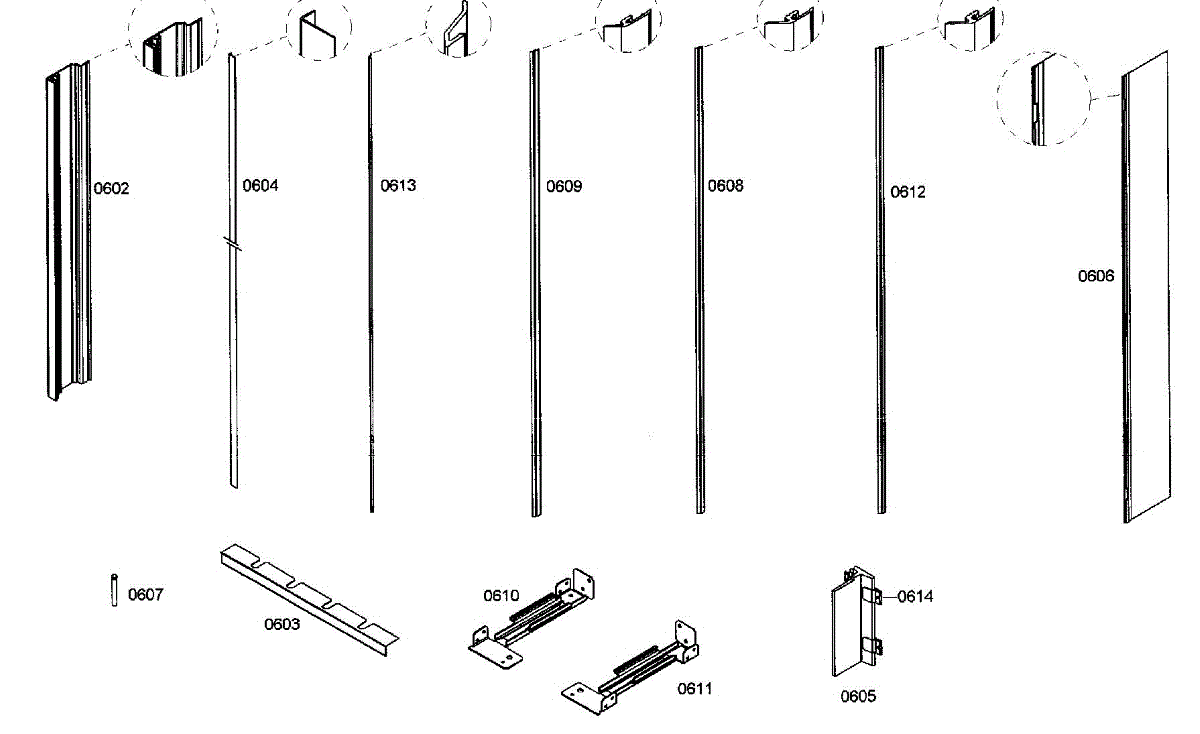 0602
0604
0613
0609
0608
0612
0606
0607
0603
0610
0611
0614
0605