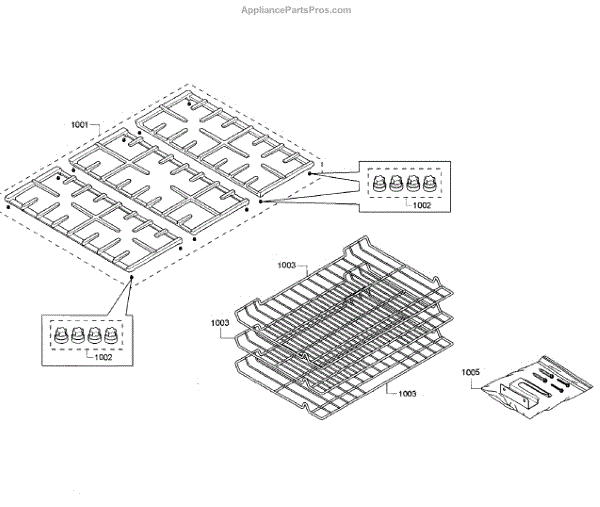 AppliancePartsPros.com

1001

1002

1002

1003

1003

1003

1005