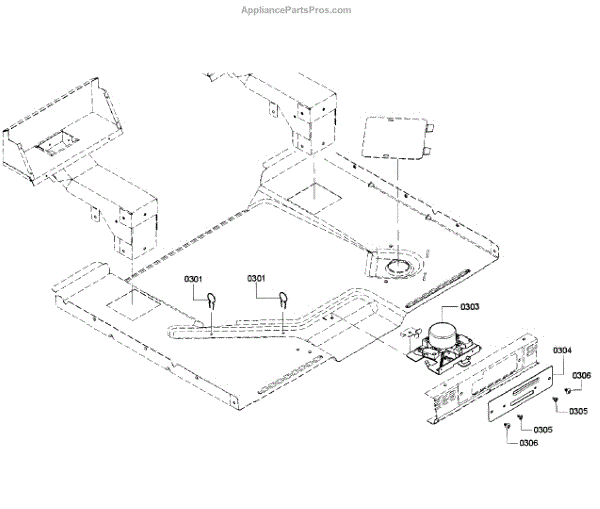 AppliancePartsPros.com

0301
0301
0303
0304
0306
0305
0305
0306