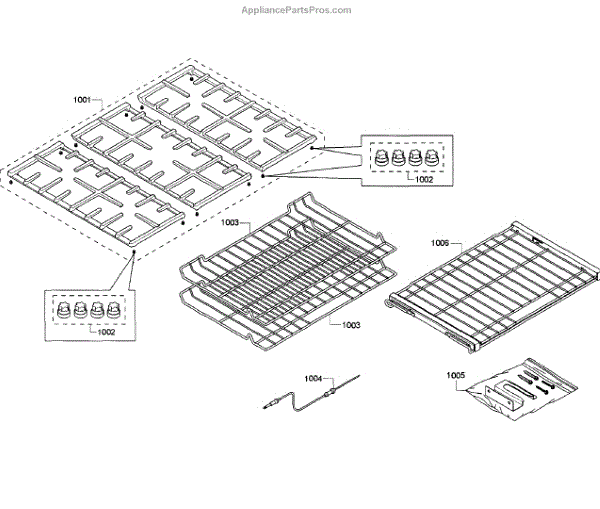 AppliancePartsPros.com

1001

1002

1003

1006

1002

1003

1004

1005