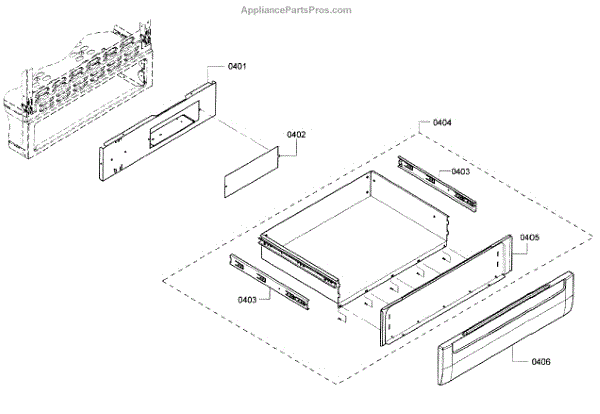 AppliancePartsPros.com

0401

0402

0404

0403

0405

0403

0406