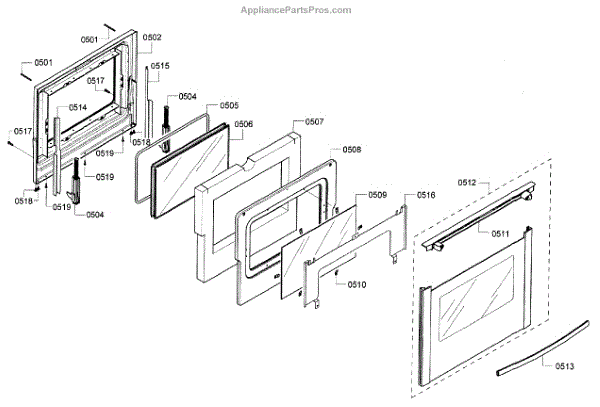 AppliancePartsPros.com

0501
0502
0501
0515
0517
0504
0514
0505
0506
0507
0517
0518
0519
0508
0519
0518
0519
0504
0509
0516
0512
0511
0510
0513