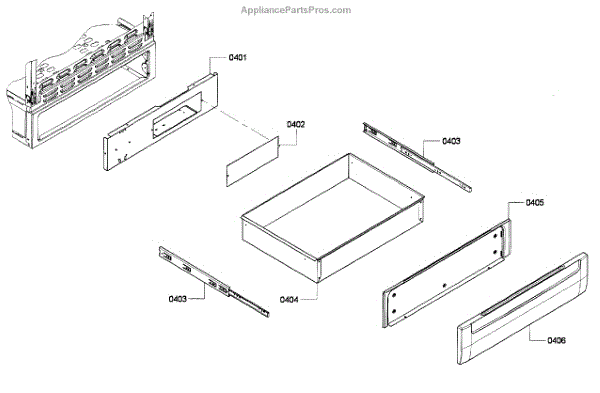 AppliancePartsPros.com

0401

0402

0403

0405

0403

0404

0406