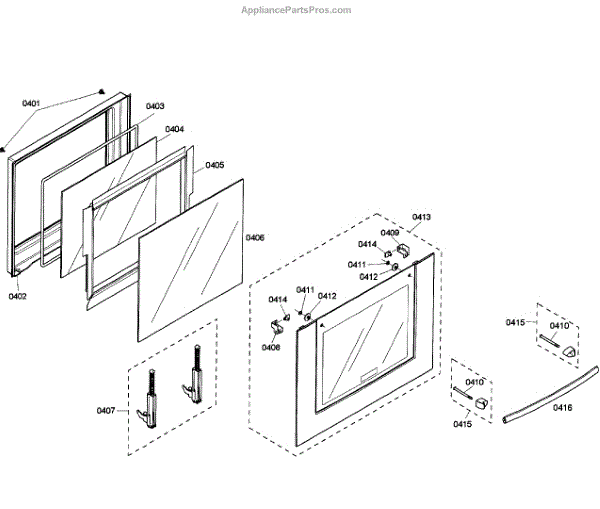 AppliancePartsPros.com

0401
0403
0404
0405
0406
0402
0413
0409
0414
0411
0412
0414
0411
0412
0408
0407
0415
0410
0410
0415
0416