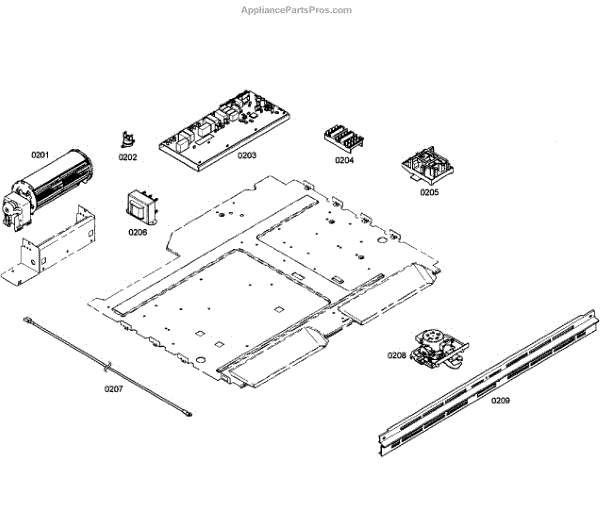 AppliancePartsPros.com

0201
0202
0203
0204
0205
0206
0207
0208
0209