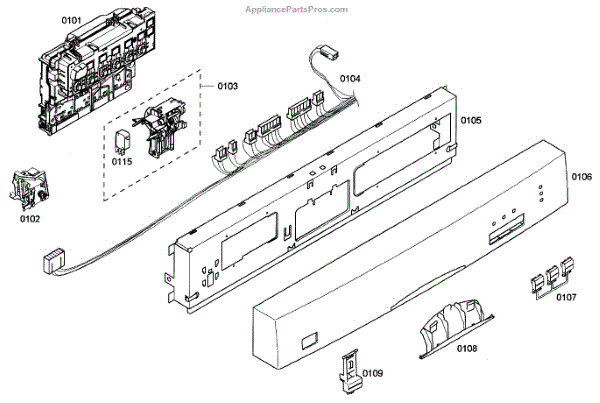 AppliancePartsPros.com

0101

0103

0104

0105

0115

0106

0102

0107

0108

0109