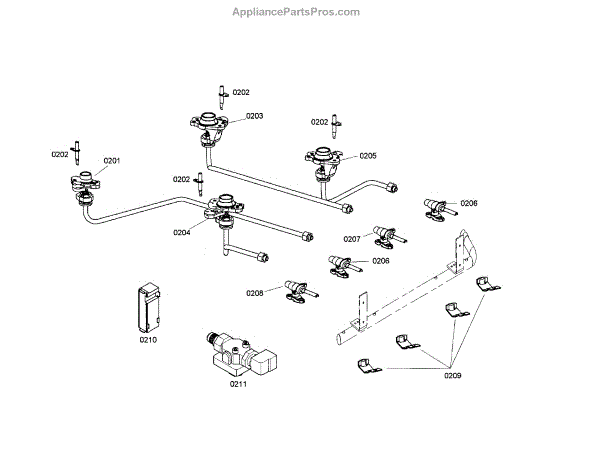 AppliancePartsPros.com

0202
0203
0202
0202
0201
0205
0202
0206
0204
0207
0206
0208
0210
0211
0209