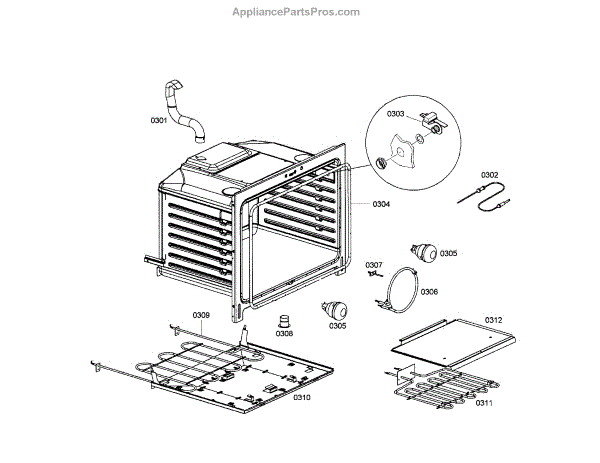 AppliancePartsPros.com

0301

0303

0302

0304

0305

0307

0306

0309

0308

0305

0312

0310

0311