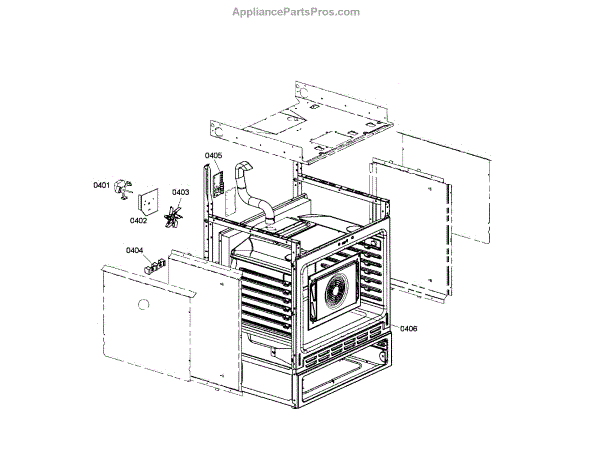 AppliancePartsPros.com

0405
0401
0403
0402
0404
0406