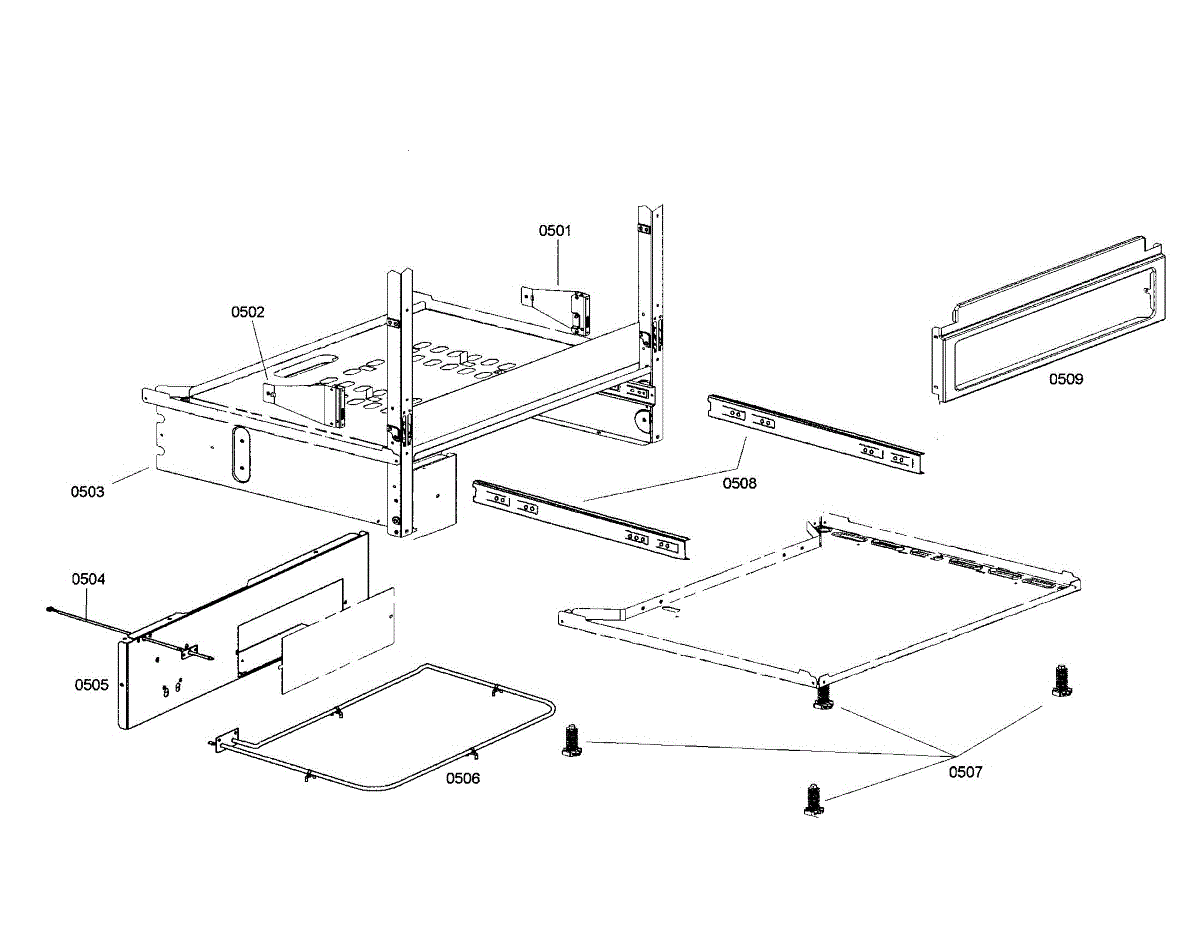 0501
0502
0509
0503
0508
0504
0505
0506
0507