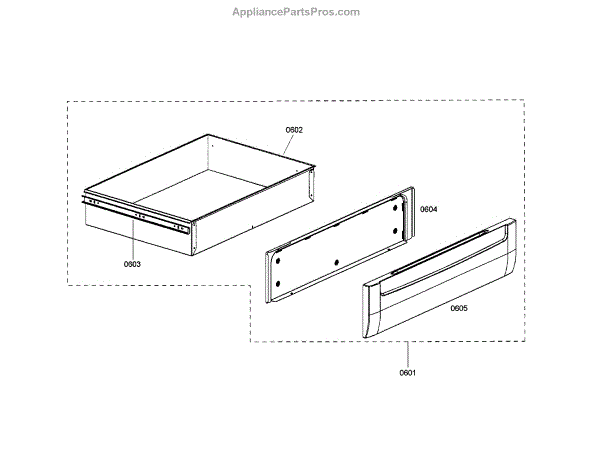 AppliancePartsPros.com

0602

0604

0603

0605

0601