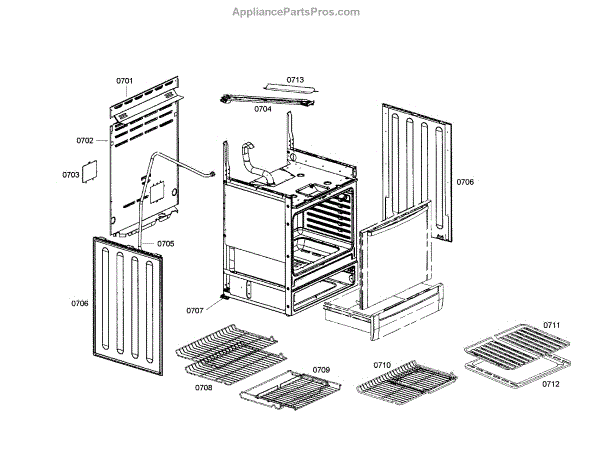 AppliancePartsPros.com

0701
0713
0704
0702
0703
0706
0705
0706
0707
0711
0709
0710
0708
0712